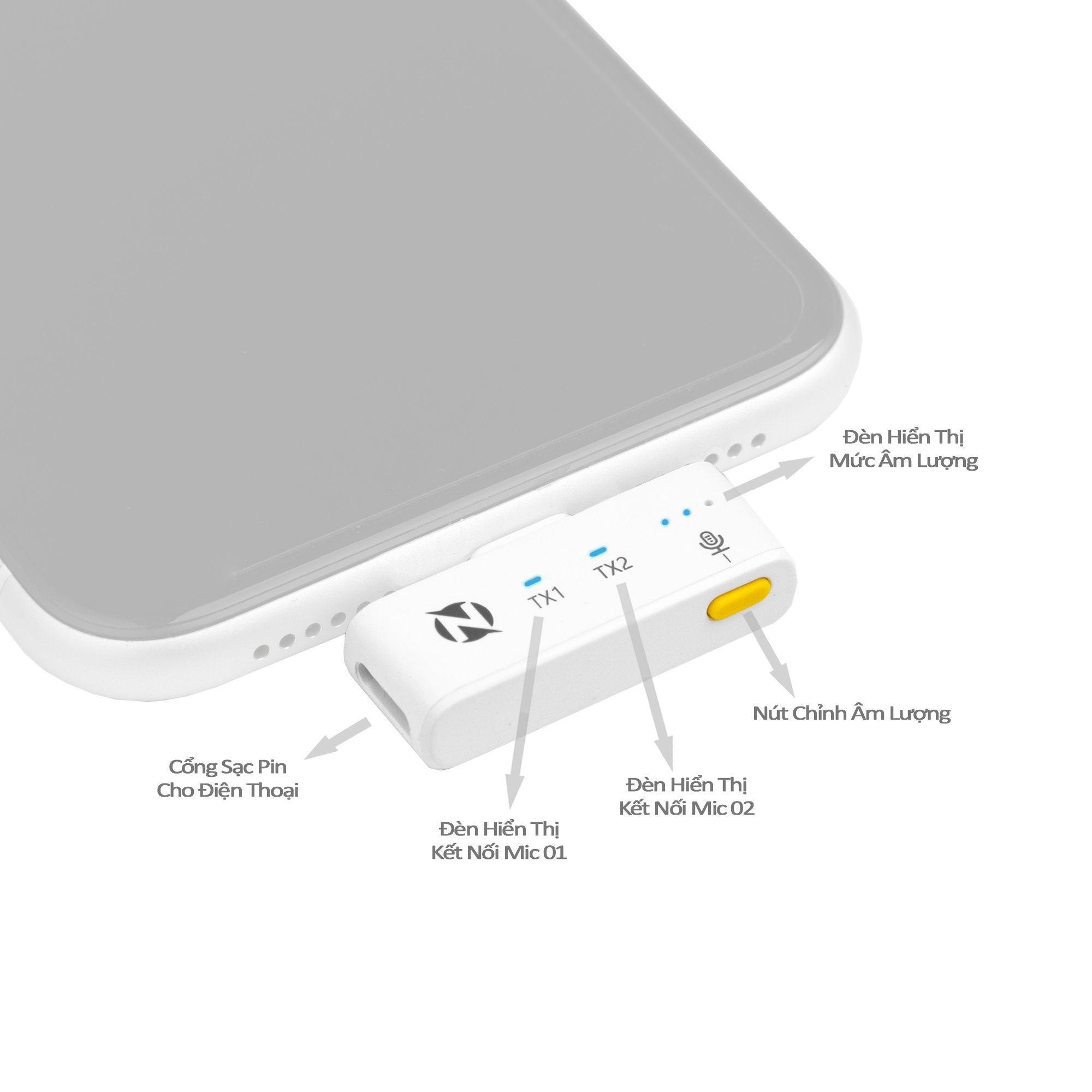 Đèn Hiển Thị
Mức Âm Lượng

TX1

TX2

Nút Chỉnh Âm Lượng

Cổng Sạc Pin
Cho Điện Thoại

Đèn Hiển Thị
Kết Nối Mic 02

Đèn Hiển Thị
Kết Nối Mic 01